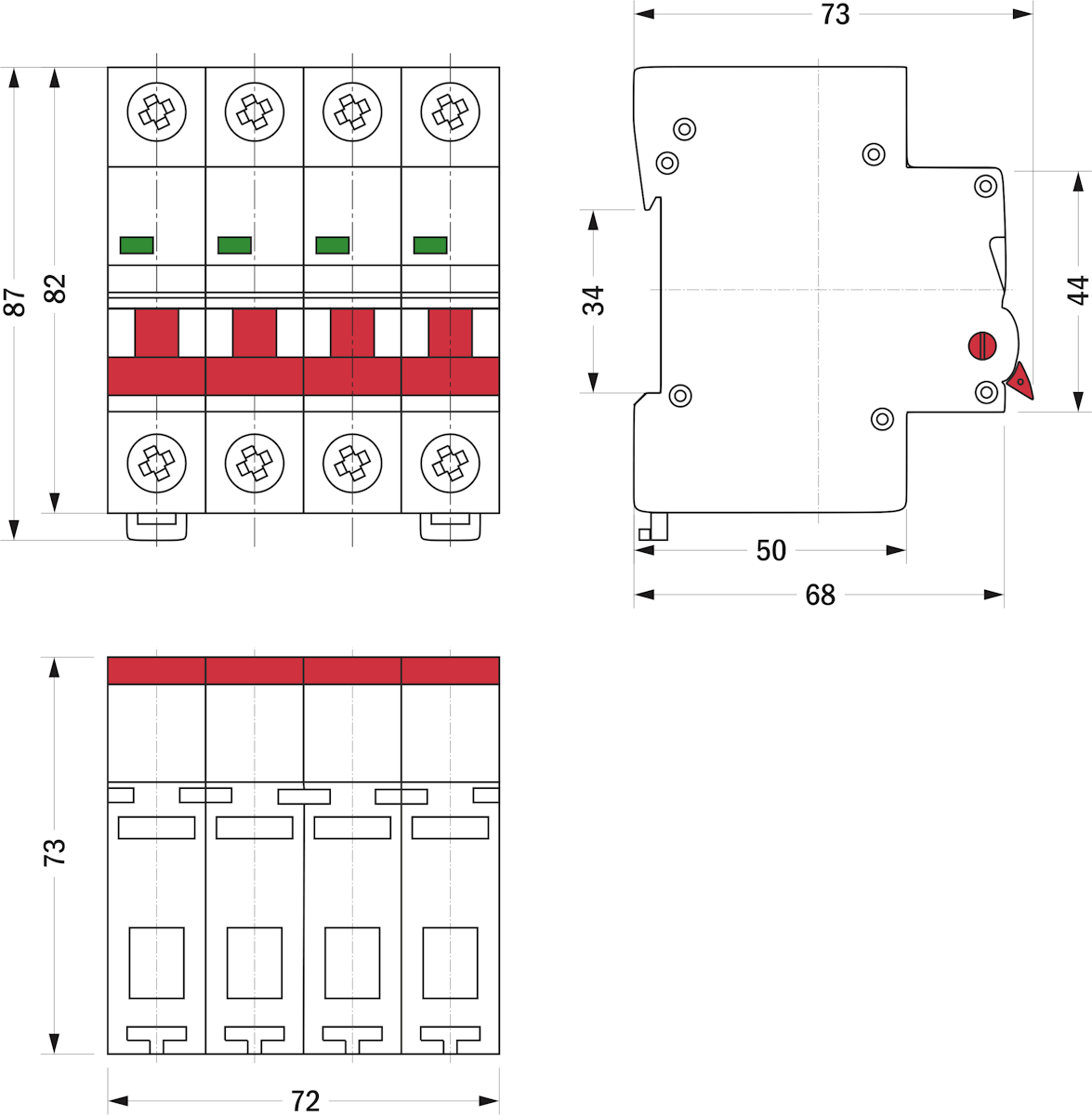 87
82
73
34
44
50
68
73
72